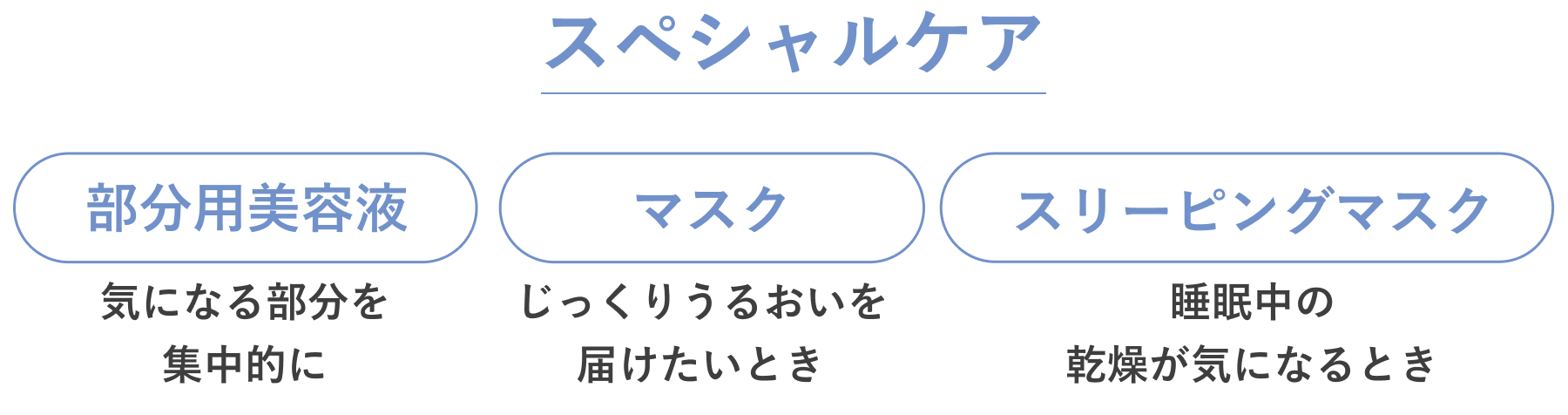 スペシャルケア

部分用美容液

気になる部分を
集中的に

マスク

じっくりうるおいを
届けたいとき

スリーピングマスク

睡眠中の
乾燥が気になるとき